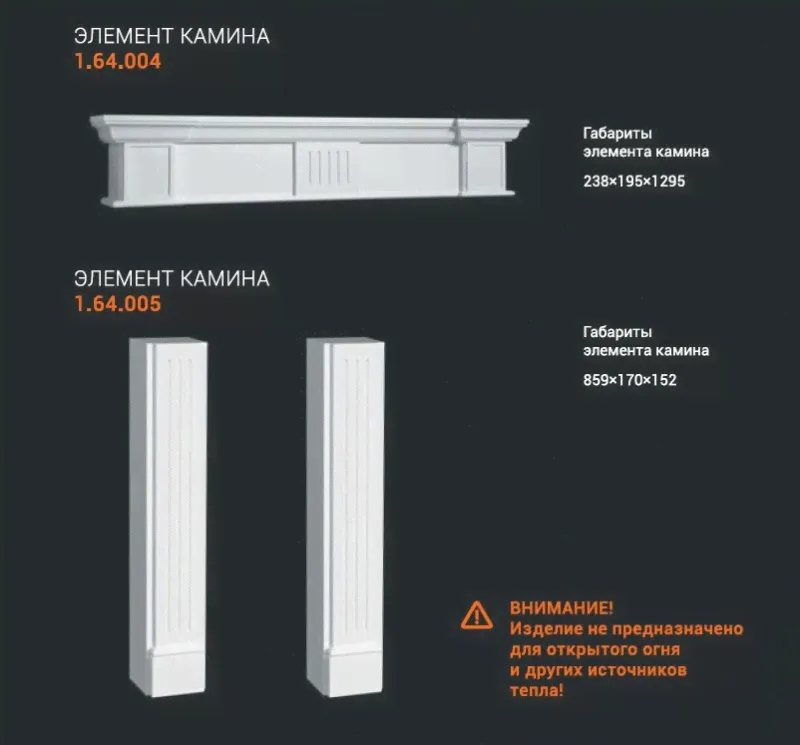 ЭЛЕМЕНТ КАМИНА
1.64.004

Габариты
элемента камина
238×195×1295

ЭЛЕМЕНТ КАМИНА
1.64.005

Габариты
элемента камина
859×170×152

ВНИМАНИЕ!
Изделие не предназначено для открытого огня и других источников тепла!